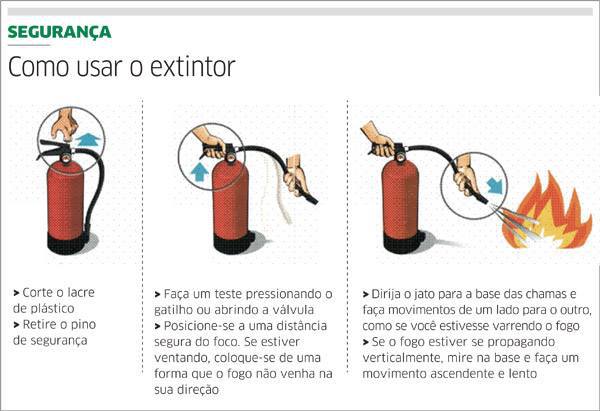 SEGURANÇA

Como usar o extintor

> Corte o lacre de plástico
> Retire o pino de segurança

> Faça um teste pressionando o gatilho ou abrindo a válvula
> Posicione-se a uma distância segura do foco. Se estiver ventando, coloque-se de uma forma que o fogo não venha na sua direção

> Dirija o jato para a base das chamas e faça movimentos de um lado para o outro, como se você estivesse varrendo o fogo
> Se o fogo estiver se propagando verticalmente, mire na base e faça um movimento ascendente e lento